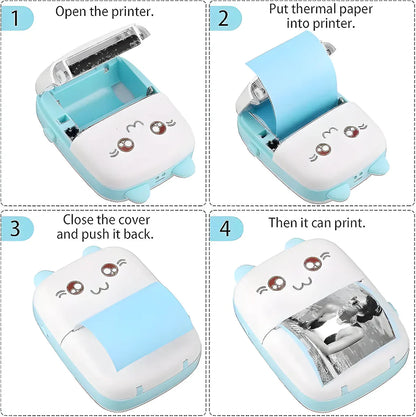 1 Open the printer.

2 Put thermal paper into printer.

3 Close the cover and push it back.

4 Then it can print.