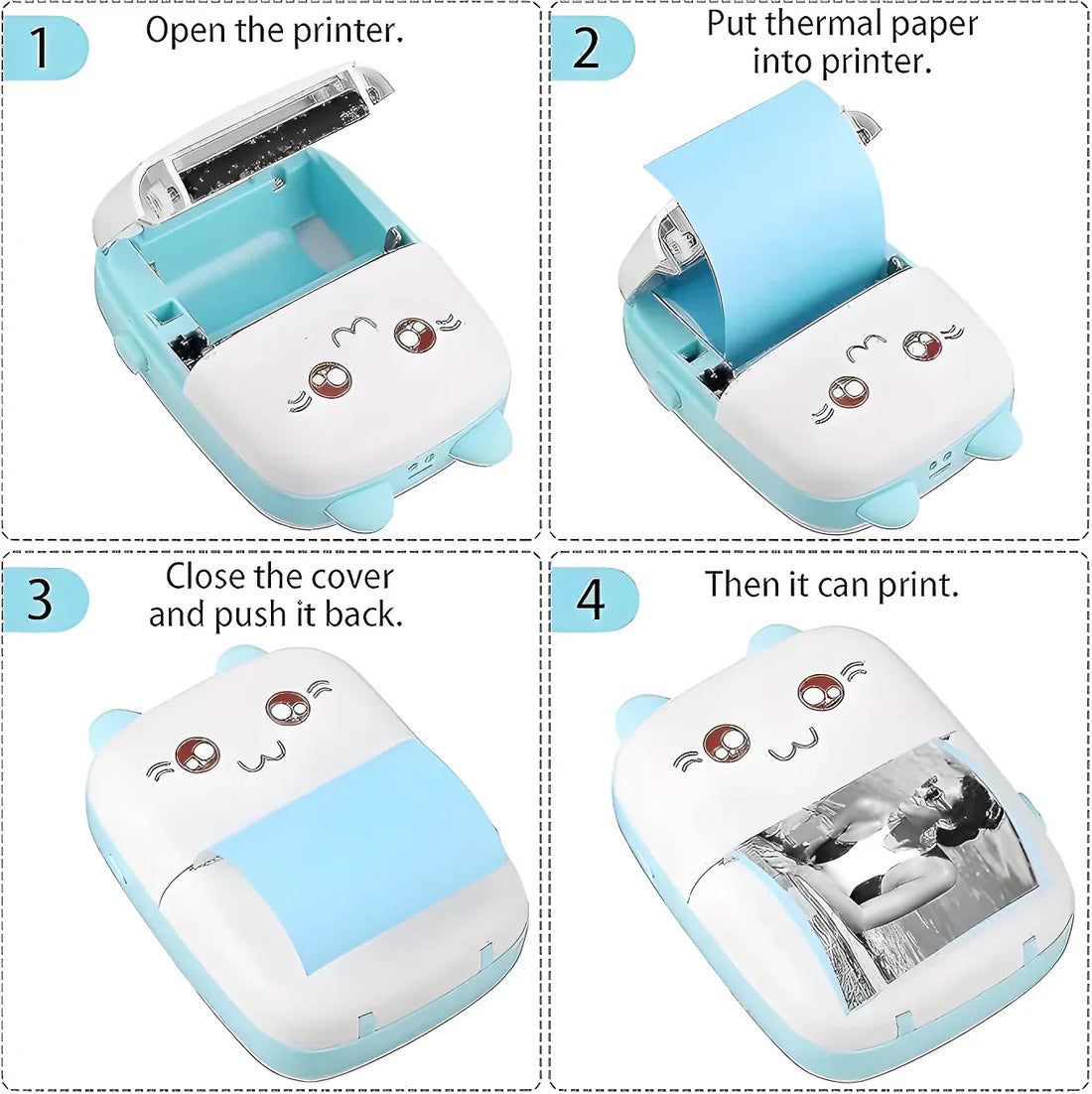 1 Open the printer.

2 Put thermal paper into printer.

3 Close the cover and push it back.

4 Then it can print.