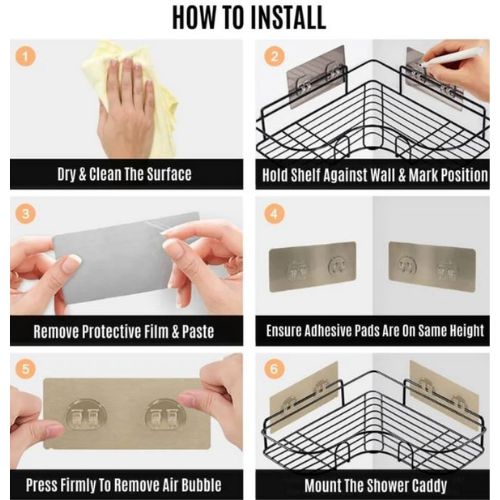 HOW TO INSTALL

1
Dry & Clean The Surface

2
Hold Shelf Against Wall & Mark Position

3
Remove Protective Film & Paste

4
Ensure Adhesive Pads Are On Same Height

5
Press Firmly To Remove Air Bubble

6
Mount The Shower Caddy